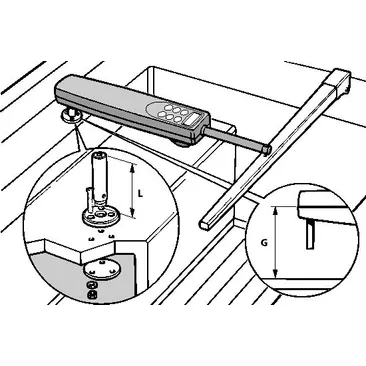 L

G