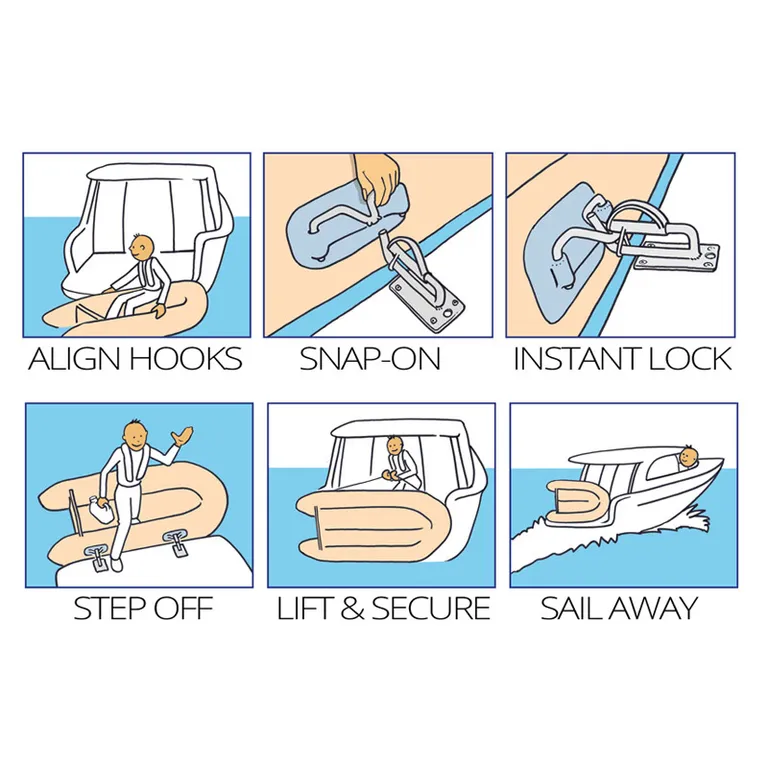 ALIGN HOOKS

SNAP-ON

INSTANT LOCK

STEP OFF

LIFT & SECURE

SAIL AWAY