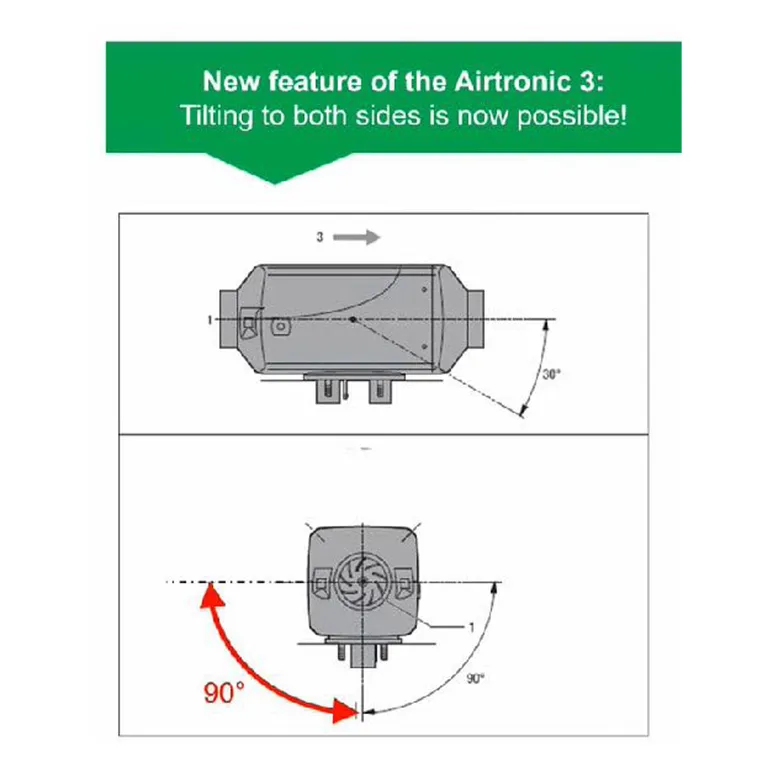 New feature of the Airtronic 3:
Tilting to both sides is now possible!

3

1

30°

1

90°

90°