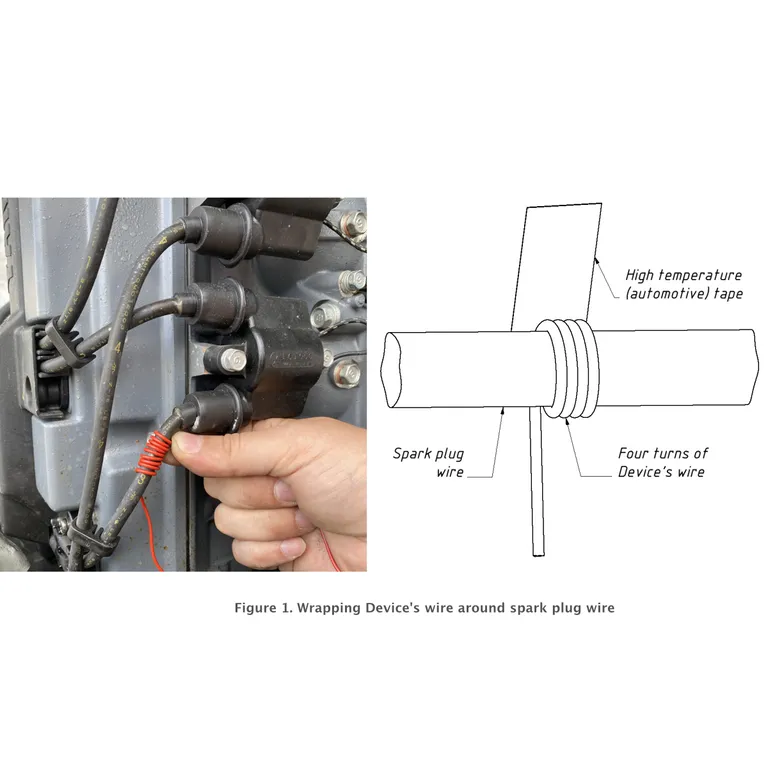 High temperature (automotive) tape

Spark plug wire

Four turns of Device's wire

Figure 1. Wrapping Device's wire around spark plug wire