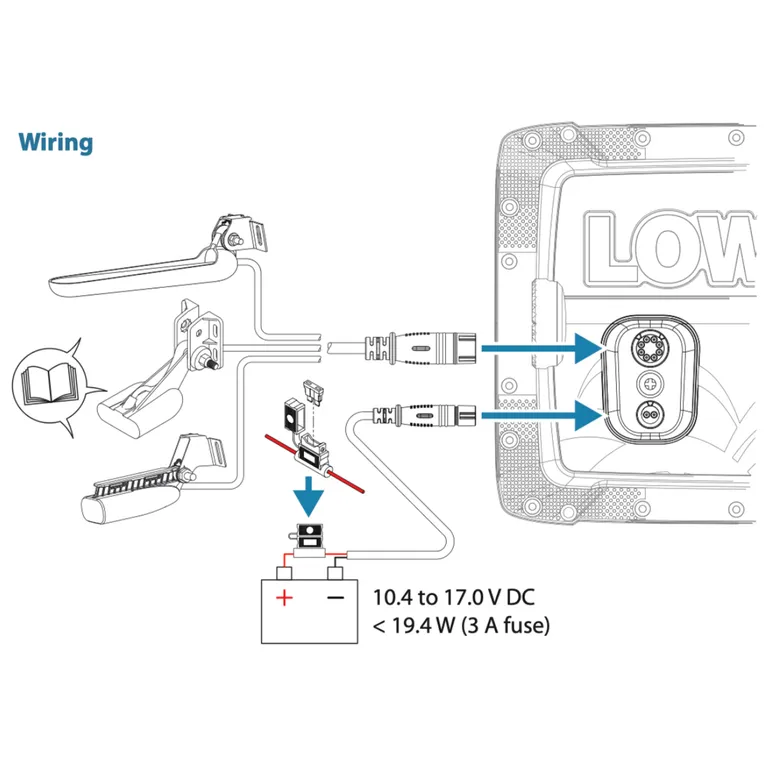 Wiring

LOW

+ −

10.4 to 17.0 V DC
< 19.4 W (3 A fuse)