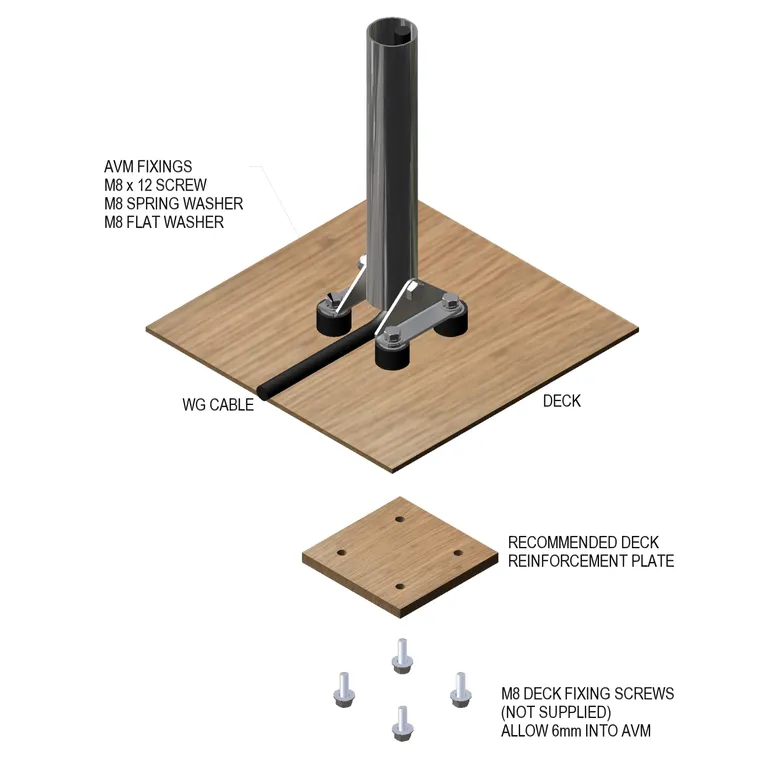 AVM FIXINGS
M8 x 12 SCREW
M8 SPRING WASHER
M8 FLAT WASHER

WG CABLE

DECK

RECOMMENDED DECK
REINFORCEMENT PLATE

M8 DECK FIXING SCREWS
(NOT SUPPLIED)
ALLOW 6mm INTO AVM