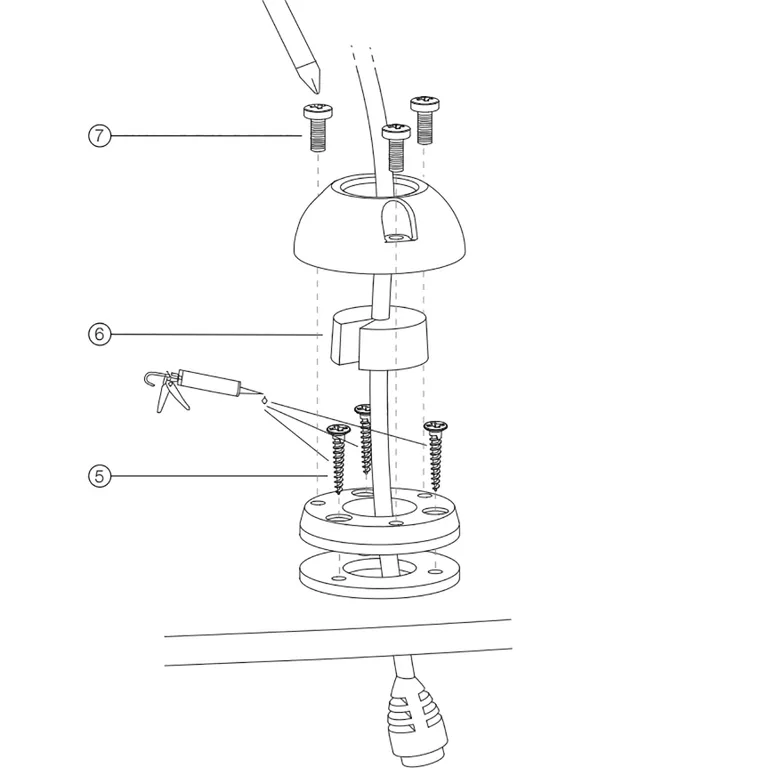 7

6

5