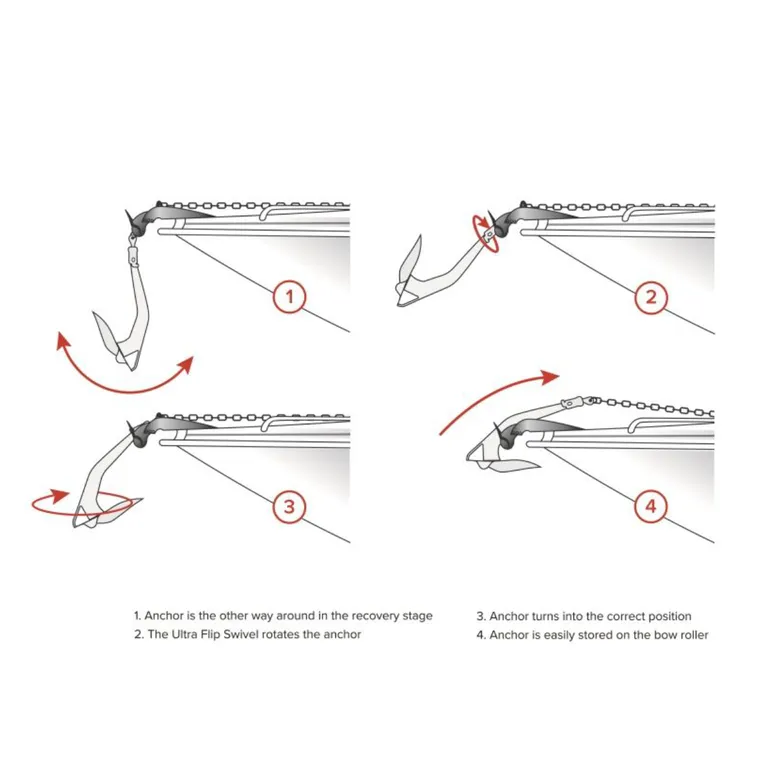 1

2

3

4

1. Anchor is the other way around in the recovery stage
2. The Ultra Flip Swivel rotates the anchor

3. Anchor turns into the correct position
4. Anchor is easily stored on the bow roller