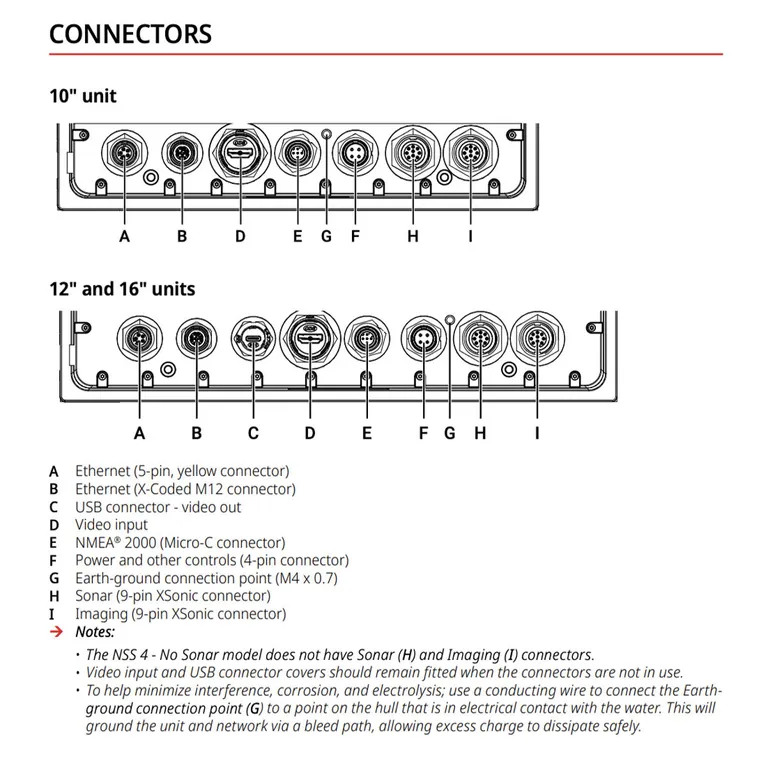 CONNECTORS

10" unit

A B D E G F H I

12" and 16" units

A B C D E F G H I

A Ethernet (5-pin, yellow connector)
B Ethernet (X-Coded M12 connector)
C USB connector - video out
D Video input
E NMEA® 2000 (Micro-C connector)
F Power and other controls (4-pin connector)
G Earth-ground connection point (M4 x 0.7)
H Sonar (9-pin XSonic connector)
I Imaging (9-pin XSonic connector)

→ Notes:

• The NSS 4 - No Sonar model does not have Sonar (H) and Imaging (I) connectors.
• Video input and USB connector covers should remain fitted when the connectors are not in use.
• To help minimize interference, corrosion, and electrolysis; use a conducting wire to connect the Earth-ground connection point (G) to a point on the hull that is in electrical contact with the water. This will ground the unit and network via a bleed path, allowing excess charge to dissipate safely.