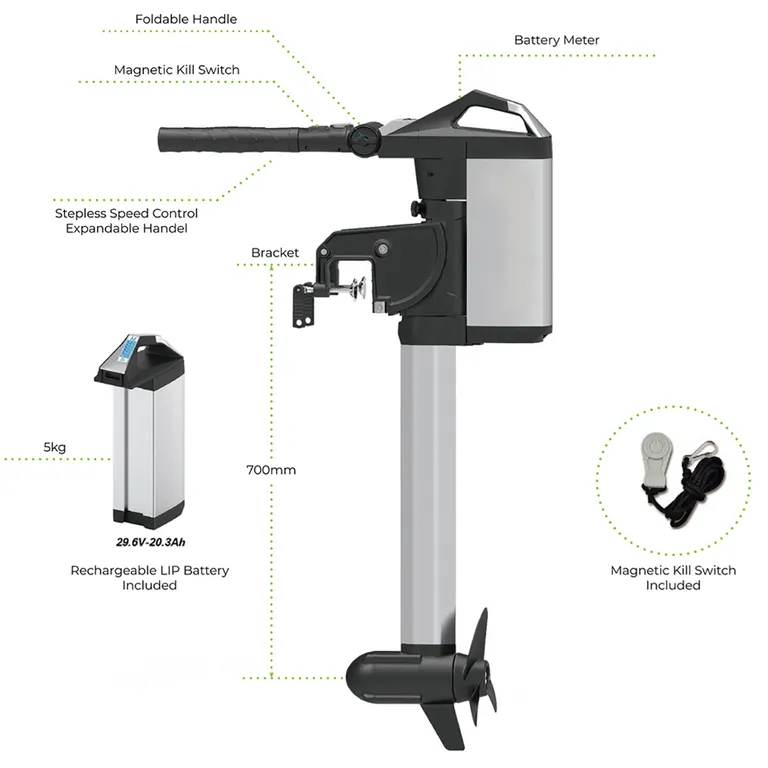 Foldable Handle

Battery Meter

Magnetic Kill Switch

Stepless Speed Control
Expandable Handel

Bracket

5kg

700mm

29.6V-20.3Ah

Rechargeable LIP Battery
Included

Magnetic Kill Switch
Included