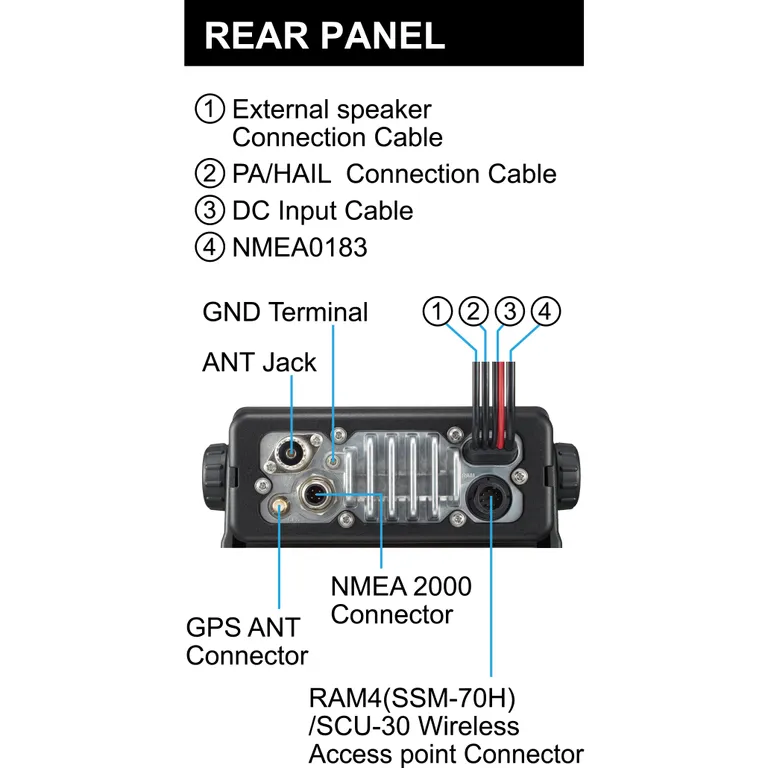 REAR PANEL

① External speaker Connection Cable
② PA/HAIL Connection Cable
③ DC Input Cable
④ NMEA0183

GND Terminal

ANT Jack

① ② ③ ④

RAM

NMEA 2000 Connector

GPS ANT Connector

RAM4(SSM-70H) /SCU-30 Wireless Access point Connector