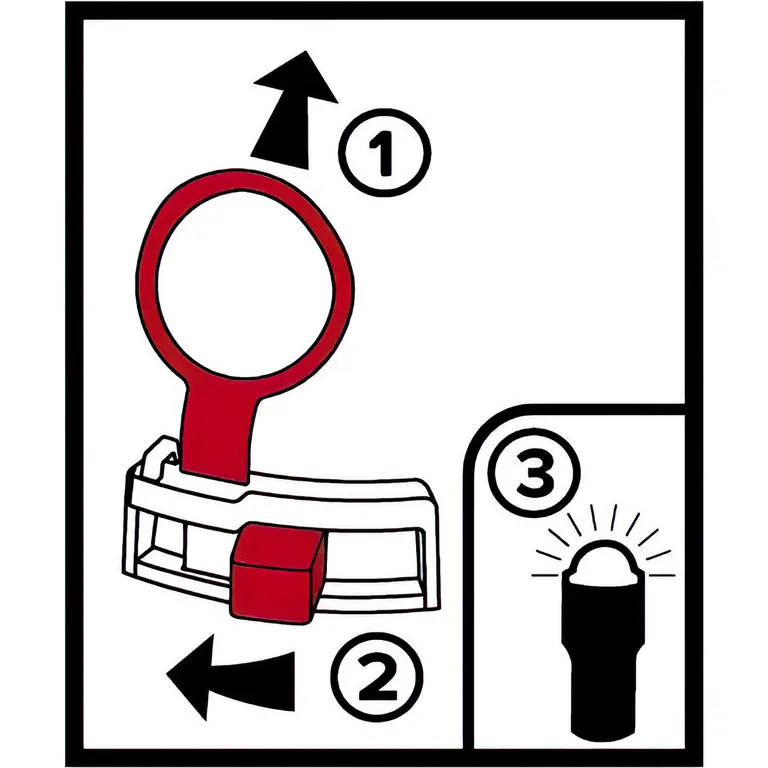 1

2

3