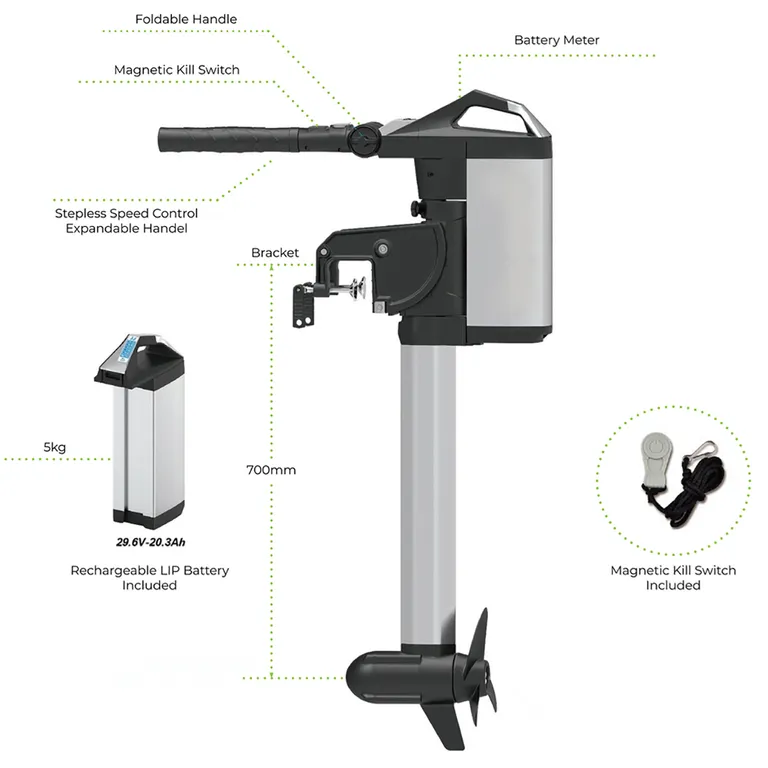 Foldable Handle

Battery Meter

Magnetic Kill Switch

Stepless Speed Control
Expandable Handel

Bracket

5kg

700mm

29.6V-20.3Ah

Rechargeable LIP Battery
Included

Magnetic Kill Switch
Included