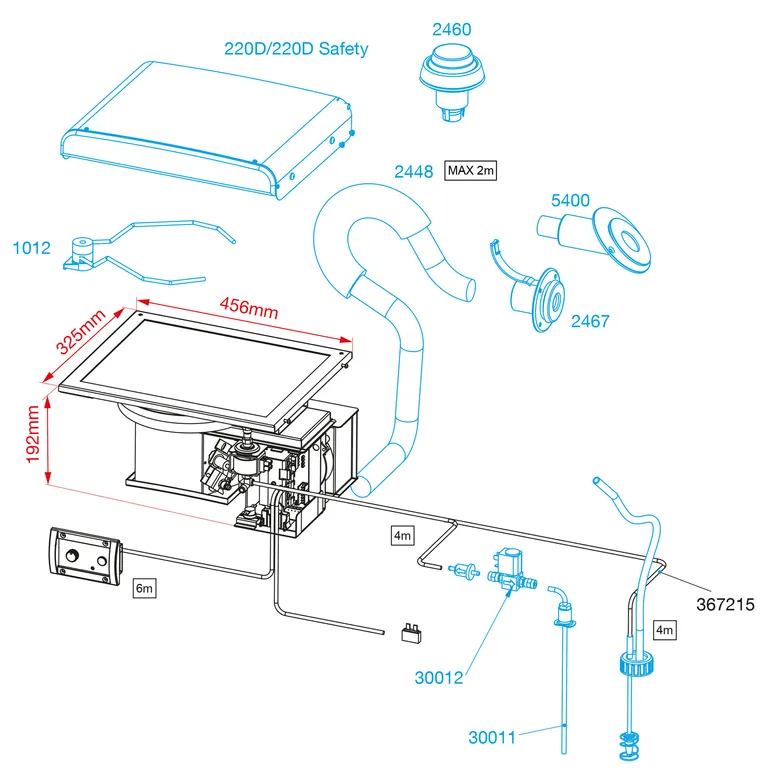 220D/220D Safety

2460

2448

MAX 2m

5400

1012

2467

456mm

325mm

192mm

4m

6m

367215

4m

30012

30011